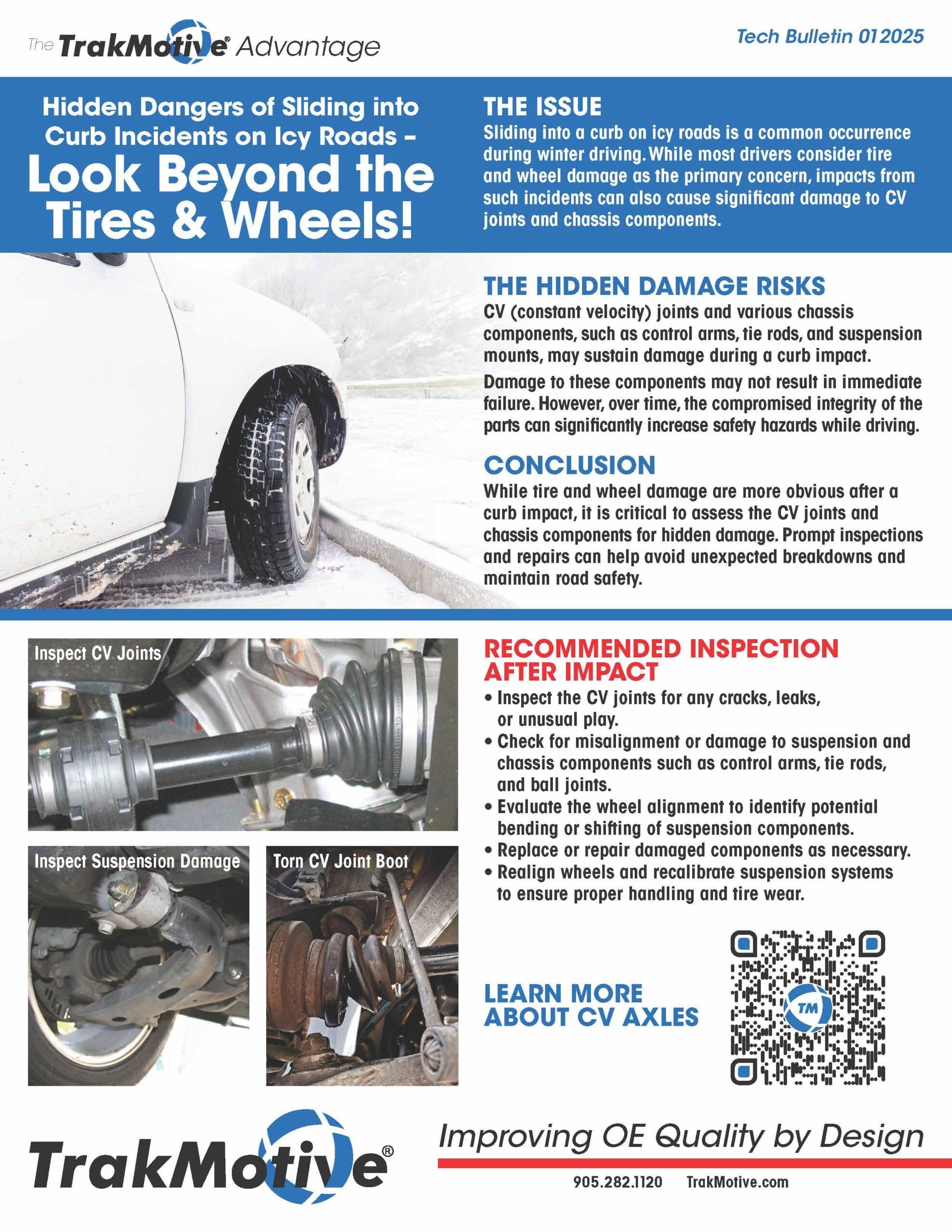 The TrakMotive® Advantage

Tech Bulletin 012025

Hidden Dangers of Sliding into Curb Incidents on Icy Roads – Look Beyond the Tires & Wheels!

THE ISSUE
Sliding into a curb on icy roads is a common occurrence during winter driving. While most drivers consider tire and wheel damage as the primary concern, impacts from such incidents can also cause significant damage to CV joints and chassis components.

THE HIDDEN DAMAGE RISKS
CV (constant velocity) joints and various chassis components, such as control arms, tie rods, and suspension mounts, may sustain damage during a curb impact.

Damage to these components may not result in immediate failure. However, over time, the compromised integrity of the parts can significantly increase safety hazards while driving.

CONCLUSION
While tire and wheel damage are more obvious after a curb impact, it is critical to assess the CV joints and chassis components for hidden damage. Prompt inspections and repairs can help avoid unexpected breakdowns and maintain road safety.

Inspect CV Joints

Inspect Suspension Damage

Torn CV Joint Boot

RECOMMENDED INSPECTION AFTER IMPACT
• Inspect the CV joints for any cracks, leaks, or unusual play.
• Check for misalignment or damage to suspension and chassis components such as control arms, tie rods, and ball joints.
• Evaluate the wheel alignment to identify potential bending or shifting of suspension components.
• Replace or repair damaged components as necessary.
• Realign wheels and recalibrate suspension systems to ensure proper handling and tire wear.

LEARN MORE ABOUT CV AXLES

TM

TrakMotive®

Improving OE Quality by Design

905.282.1120 TrakMotive.com