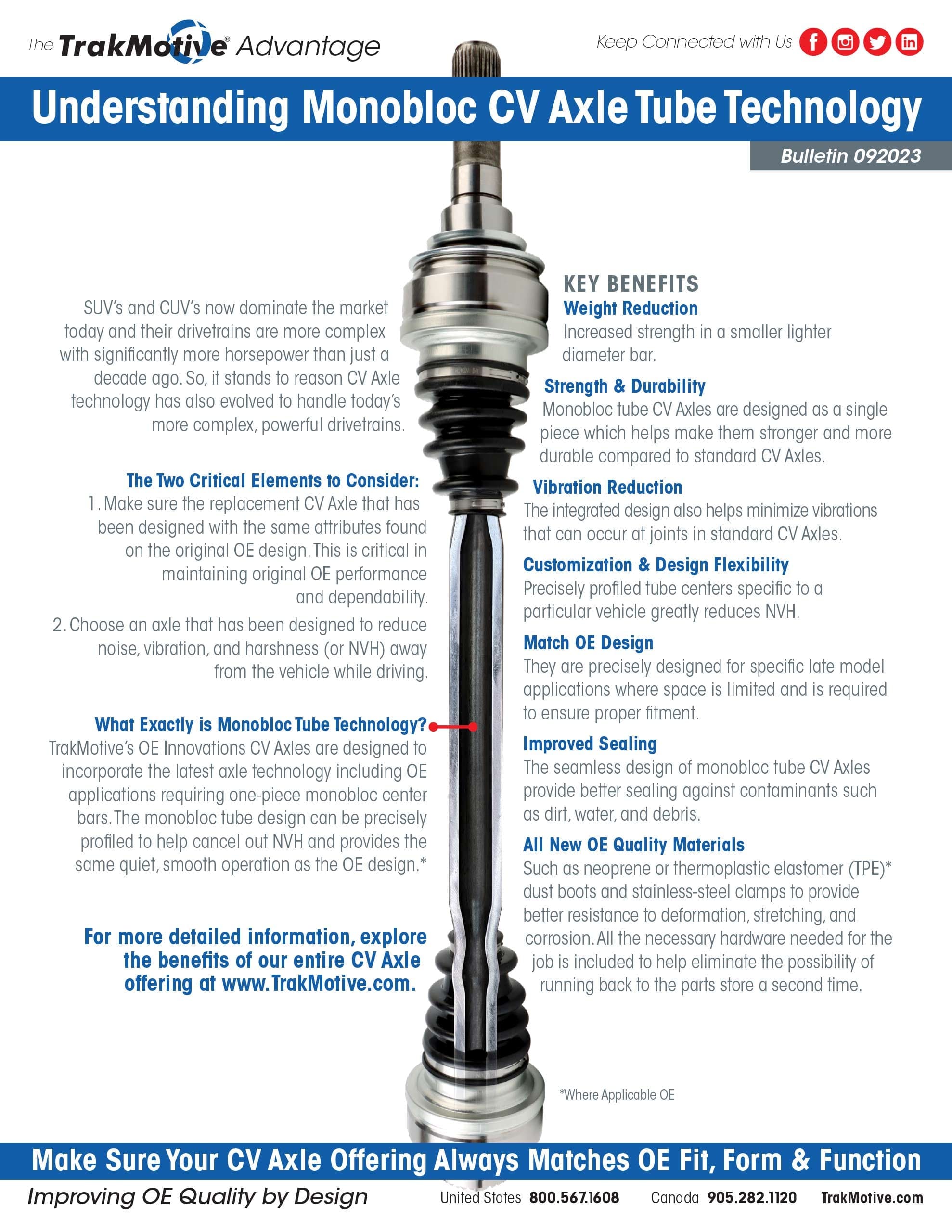 The TrakMotive® Advantage

Keep Connected with Us

Understanding Monobloc CV Axle Tube Technology

Bulletin 092023

SUV's and CUV's now dominate the market today and their drivetrains are more complex with significantly more horsepower than just a decade ago. So, it stands to reason CV Axle technology has also evolved to handle today's more complex, powerful drivetrains.

The Two Critical Elements to Consider:
1. Make sure the replacement CV Axle that has been designed with the same attributes found on the original OE design. This is critical in maintaining original OE performance and dependability.
2. Choose an axle that has been designed to reduce noise, vibration, and harshness (or NVH) away from the vehicle while driving.

What Exactly is Monobloc Tube Technology?
TrakMotive's OE Innovations CV Axles are designed to incorporate the latest axle technology including OE applications requiring one-piece monobloc center bars. The monobloc tube design can be precisely profiled to help cancel out NVH and provides the same quiet, smooth operation as the OE design.*

For more detailed information, explore the benefits of our entire CV Axle offering at www.TrakMotive.com.

KEY BENEFITS
Weight Reduction
Increased strength in a smaller lighter diameter bar.

Strength & Durability
Monobloc tube CV Axles are designed as a single piece which helps make them stronger and more durable compared to standard CV Axles.

Vibration Reduction
The integrated design also helps minimize vibrations that can occur at joints in standard CV Axles.

Customization & Design Flexibility
Precisely profiled tube centers specific to a particular vehicle greatly reduces NVH.

Match OE Design
They are precisely designed for specific late model applications where space is limited and is required to ensure proper fitment.

Improved Sealing
The seamless design of monobloc tube CV Axles provide better sealing against contaminants such as dirt, water, and debris.

All New OE Quality Materials
Such as neoprene or thermoplastic elastomer (TPE)* dust boots and stainless-steel clamps to provide better resistance to deformation, stretching, and corrosion. All the necessary hardware needed for the job is included to help eliminate the possibility of running back to the parts store a second time.

*Where Applicable OE

Make Sure Your CV Axle Offering Always Matches OE Fit, Form & Function

Improving OE Quality by Design

United States 800.567.1608 Canada 905.282.1120 TrakMotive.com