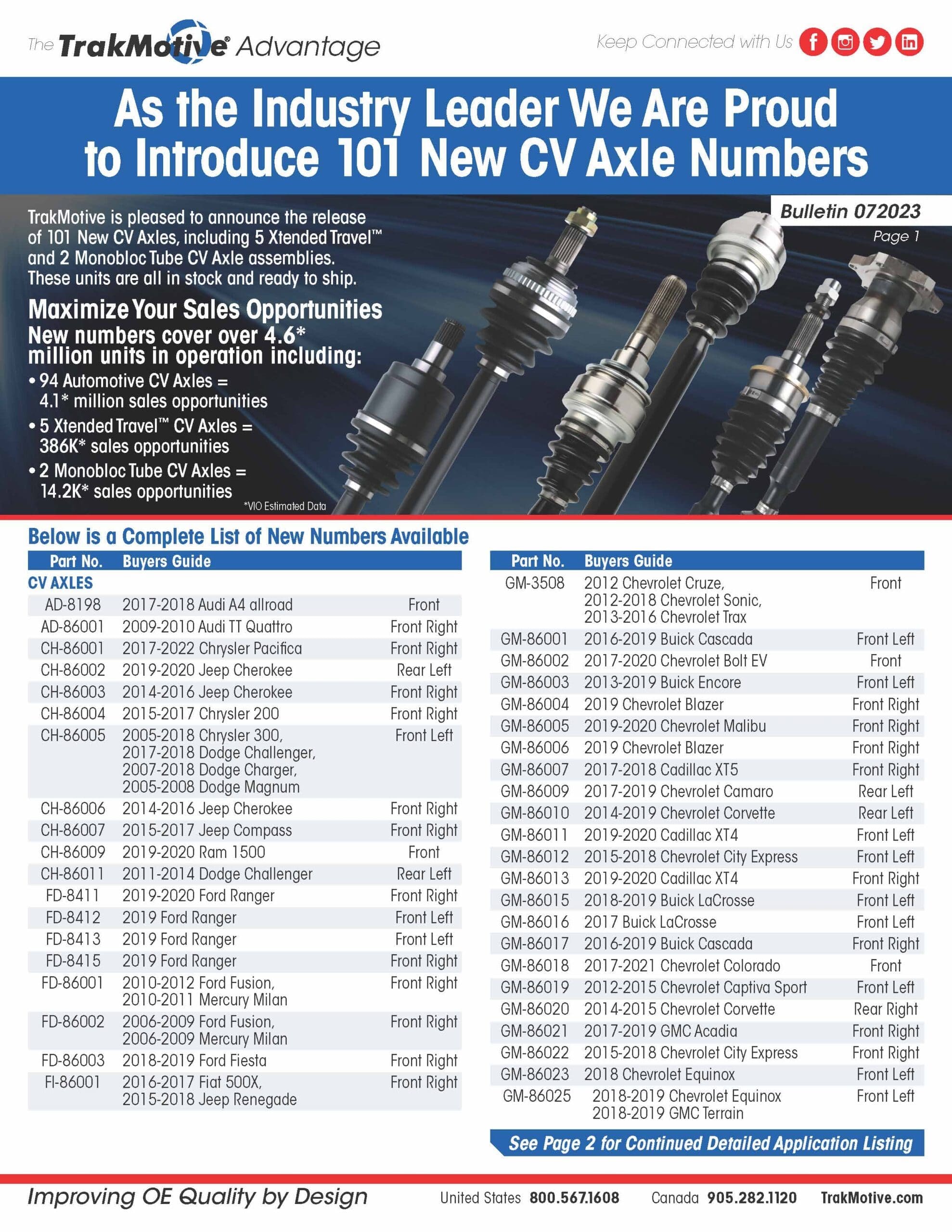 The TrakMotive® Advantage

Keep Connected with Us

As the Industry Leader We Are Proud to Introduce 101 New CV Axle Numbers

Bulletin 072023
Page 1

TrakMotive is pleased to announce the release of 101 New CV Axles, including 5 Xtended Travel™ and 2 Monobloc Tube CV Axle assemblies. These units are all in stock and ready to ship.

Maximize Your Sales Opportunities
New numbers cover over 4.6* million units in operation including:
• 94 Automotive CV Axles = 4.1* million sales opportunities
• 5 Xtended Travel™ CV Axles = 386K* sales opportunities
• 2 Monobloc Tube CV Axles = 14.2K* sales opportunities

*VIO Estimated Data

Below is a Complete List of New Numbers Available

| Part No. | Buyers Guide | |
|---|---|---|
| CV AXLES | | |
| AD-8198 | 2017-2018 Audi A4 allroad | Front |
| AD-86001 | 2009-2010 Audi TT Quattro | Front Right |
| CH-86001 | 2017-2022 Chrysler Pacifica | Front Right |
| CH-86002 | 2019-2020 Jeep Cherokee | Rear Left |
| CH-86003 | 2014-2016 Jeep Cherokee | Front Right |
| CH-86004 | 2015-2017 Chrysler 200 | Front Right |
| CH-86005 | 2005-2018 Chrysler 300, 2017-2018 Dodge Challenger, 2007-2018 Dodge Charger, 2005-2008 Dodge Magnum | Front Left |
| CH-86006 | 2014-2016 Jeep Cherokee | Front Right |
| CH-86007 | 2015-2017 Jeep Compass | Front Right |
| CH-86009 | 2019-2020 Ram 1500 | Front |
| CH-86011 | 2011-2014 Dodge Challenger | Rear Left |
| FD-8411 | 2019-2020 Ford Ranger | Front Right |
| FD-8412 | 2019 Ford Ranger | Front Left |
| FD-8413 | 2019 Ford Ranger | Front Left |
| FD-8415 | 2019 Ford Ranger | Front Right |
| FD-86001 | 2010-2012 Ford Fusion, 2010-2011 Mercury Milan | Front Right |
| FD-86002 | 2006-2009 Ford Fusion, 2006-2009 Mercury Milan | Front Right |
| FD-86003 | 2018-2019 Ford Fiesta | Front Right |
| FI-86001 | 2016-2017 Fiat 500X, 2015-2018 Jeep Renegade | Front Right |

| Part No. | Buyers Guide | |
|---|---|---|
| GM-3508 | 2012 Chevrolet Cruze, 2012-2018 Chevrolet Sonic, 2013-2016 Chevrolet Trax | Front |
| GM-86001 | 2016-2019 Buick Cascada | Front Left |
| GM-86002 | 2017-2020 Chevrolet Bolt EV | Front |
| GM-86003 | 2013-2019 Buick Encore | Front Left |
| GM-86004 | 2019 Chevrolet Blazer | Front Right |
| GM-86005 | 2019-2020 Chevrolet Malibu | Front Right |
| GM-86006 | 2019 Chevrolet Blazer | Front Right |
| GM-86007 | 2017-2018 Cadillac XT5 | Front Right |
| GM-86009 | 2017-2019 Chevrolet Camaro | Rear Left |
| GM-86010 | 2014-2019 Chevrolet Corvette | Rear Left |
| GM-86011 | 2019-2020 Cadillac XT4 | Front Left |
| GM-86012 | 2015-2018 Chevrolet City Express | Front Left |
| GM-86013 | 2019-2020 Cadillac XT4 | Front Right |
| GM-86015 | 2018-2019 Buick LaCrosse | Front Left |
| GM-86016 | 2017 Buick LaCrosse | Front Left |
| GM-86017 | 2016-2019 Buick Cascada | Front Right |
| GM-86018 | 2017-2021 Chevrolet Colorado | Front |
| GM-86019 | 2012-2015 Chevrolet Captiva Sport | Front Left |
| GM-86020 | 2014-2015 Chevrolet Corvette | Rear Right |
| GM-86021 | 2017-2019 GMC Acadia | Front Right |
| GM-86022 | 2015-2018 Chevrolet City Express | Front Right |
| GM-86023 | 2018 Chevrolet Equinox | Front Left |
| GM-86025 | 2018-2019 Chevrolet Equinox 2018-2019 GMC Terrain | Front Left |

See Page 2 for Continued Detailed Application Listing

Improving OE Quality by Design    United States 800.567.1608    Canada 905.282.1120    TrakMotive.com