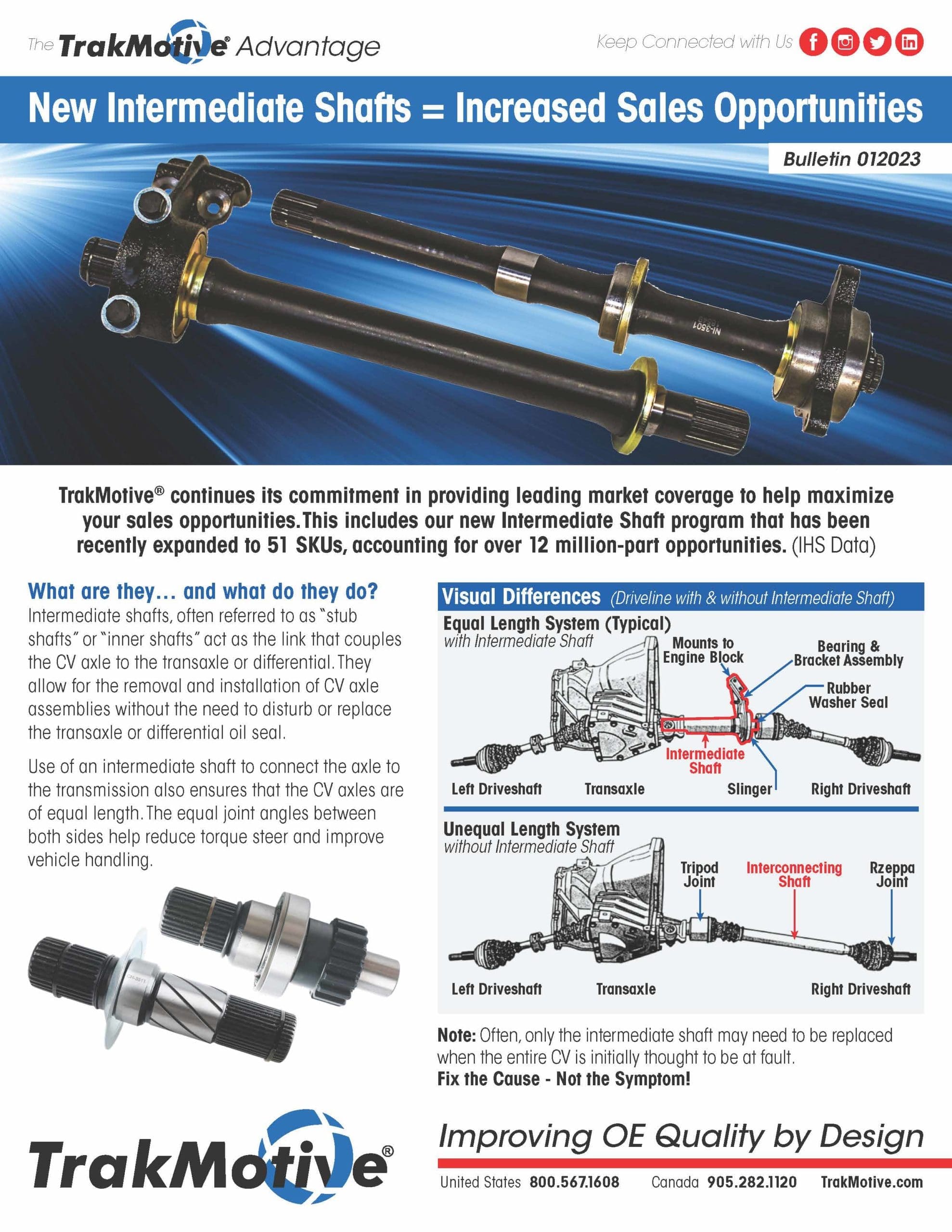 The TrakMotive® Advantage

Keep Connected with Us

New Intermediate Shafts = Increased Sales Opportunities

Bulletin 012023

NI-3501

TrakMotive® continues its commitment in providing leading market coverage to help maximize your sales opportunities. This includes our new Intermediate Shaft program that has been recently expanded to 51 SKUs, accounting for over 12 million-part opportunities. (IHS Data)

What are they… and what do they do?

Intermediate shafts, often referred to as "stub shafts" or "inner shafts" act as the link that couples the CV axle to the transaxle or differential. They allow for the removal and installation of CV axle assemblies without the need to disturb or replace the transaxle or differential oil seal.

Use of an intermediate shaft to connect the axle to the transmission also ensures that the CV axles are of equal length. The equal joint angles between both sides help reduce torque steer and improve vehicle handling.

Visual Differences (Driveline with & without Intermediate Shaft)

Equal Length System (Typical)
with Intermediate Shaft

Mounts to Engine Block

Bearing & Bracket Assembly

Rubber Washer Seal

Intermediate Shaft

Left Driveshaft

Transaxle

Slinger

Right Driveshaft

Unequal Length System
without Intermediate Shaft

Tripod Joint

Interconnecting Shaft

Rzeppa Joint

Left Driveshaft

Transaxle

Right Driveshaft

Note: Often, only the intermediate shaft may need to be replaced when the entire CV is initially thought to be at fault.
Fix the Cause - Not the Symptom!

TrakMotive®

Improving OE Quality by Design

United States 800.567.1608 Canada 905.282.1120 TrakMotive.com