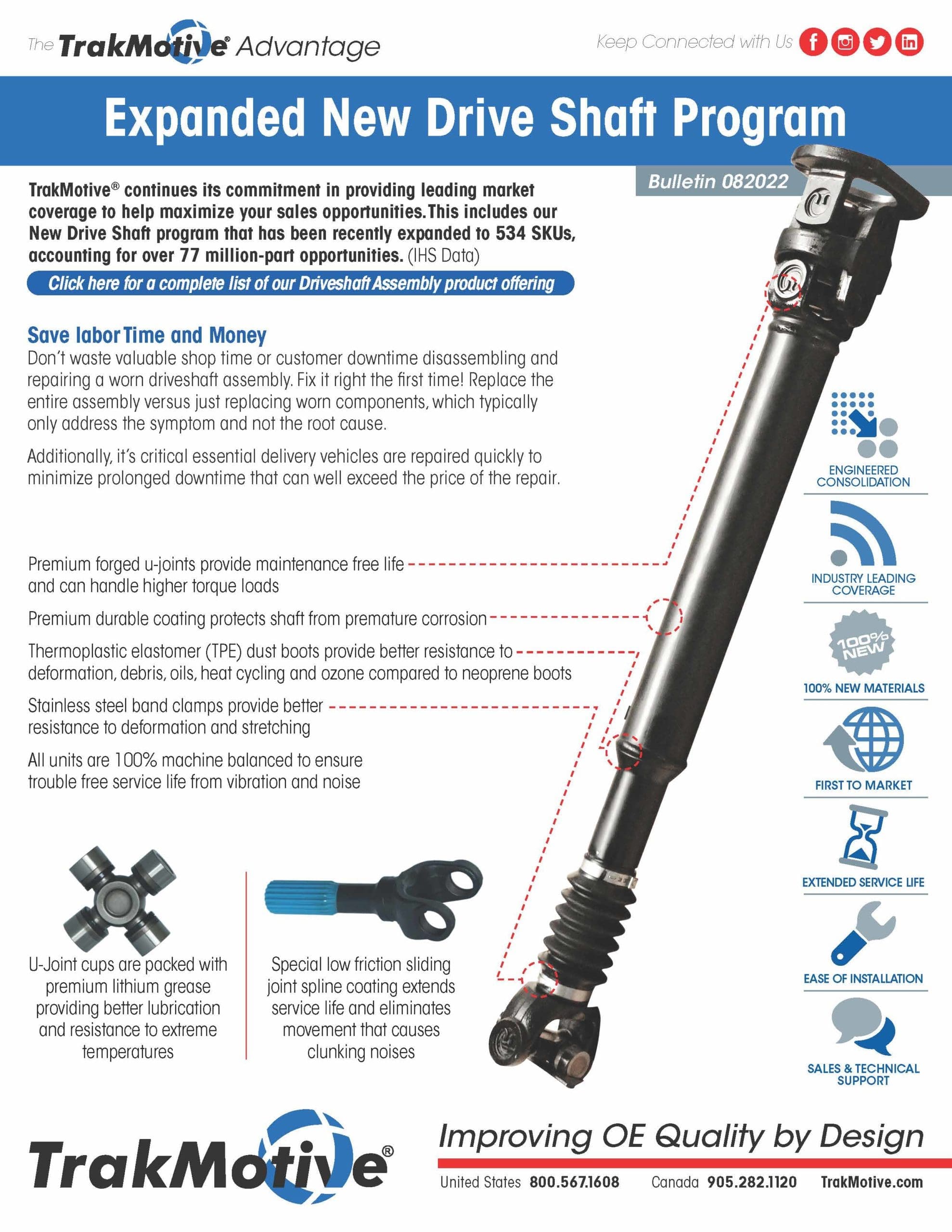 The TrakMotive® Advantage

Keep Connected with Us

Expanded New Drive Shaft Program

Bulletin 082022

TrakMotive® continues its commitment in providing leading market coverage to help maximize your sales opportunities. This includes our New Drive Shaft program that has been recently expanded to 534 SKUs, accounting for over 77 million-part opportunities. (IHS Data)

Click here for a complete list of our Driveshaft Assembly product offering

Save labor Time and Money
Don't waste valuable shop time or customer downtime disassembling and repairing a worn driveshaft assembly. Fix it right the first time! Replace the entire assembly versus just replacing worn components, which typically only address the symptom and not the root cause.

Additionally, it's critical essential delivery vehicles are repaired quickly to minimize prolonged downtime that can well exceed the price of the repair.

Premium forged u-joints provide maintenance free life and can handle higher torque loads

Premium durable coating protects shaft from premature corrosion

Thermoplastic elastomer (TPE) dust boots provide better resistance to deformation, debris, oils, heat cycling and ozone compared to neoprene boots

Stainless steel band clamps provide better resistance to deformation and stretching

All units are 100% machine balanced to ensure trouble free service life from vibration and noise

U-Joint cups are packed with premium lithium grease providing better lubrication and resistance to extreme temperatures

Special low friction sliding joint spline coating extends service life and eliminates movement that causes clunking noises

ENGINEERED CONSOLIDATION

INDUSTRY LEADING COVERAGE

100% NEW

100% NEW MATERIALS

FIRST TO MARKET

EXTENDED SERVICE LIFE

EASE OF INSTALLATION

SALES & TECHNICAL SUPPORT

TrakMotive®

Improving OE Quality by Design

United States 800.567.1608 Canada 905.282.1120 TrakMotive.com