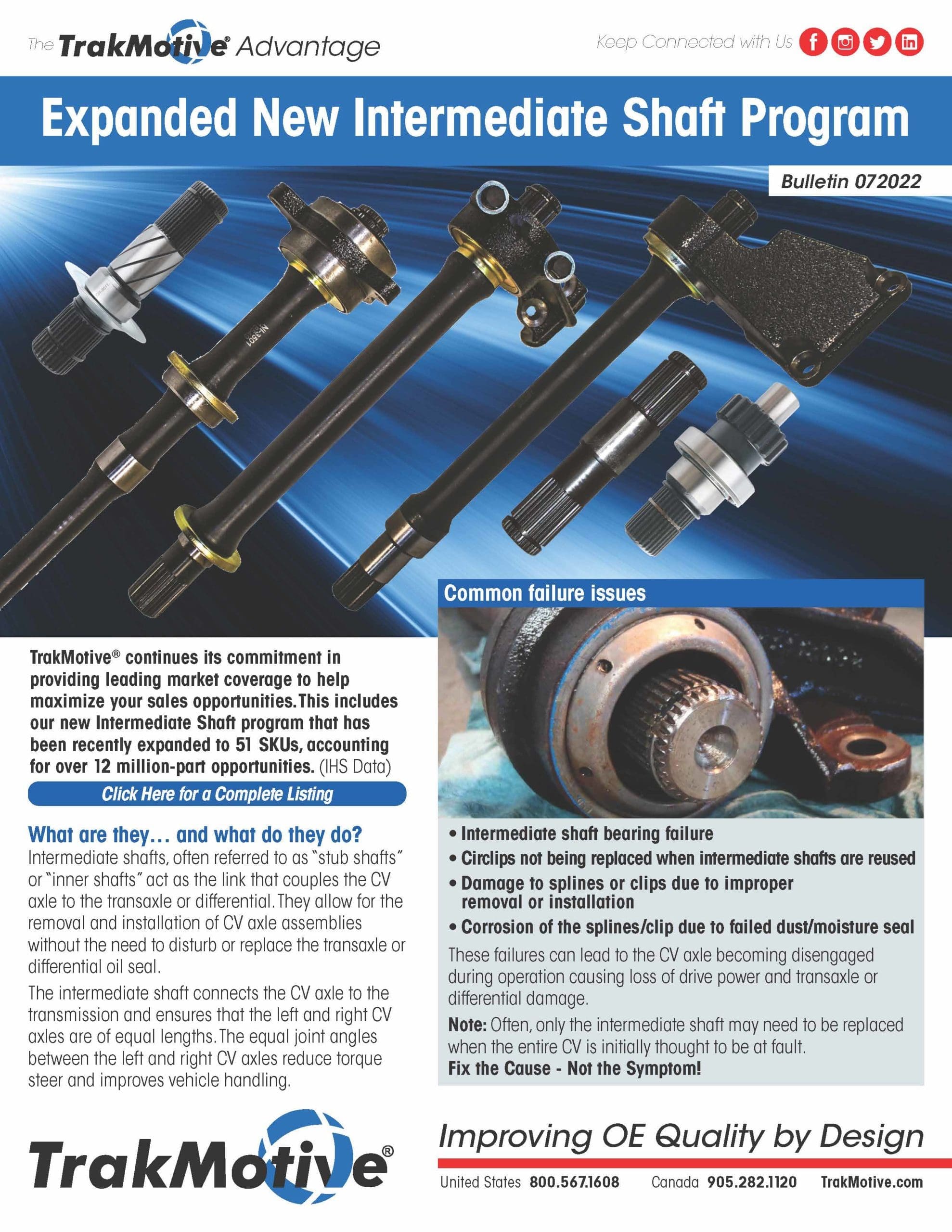 The TrakMotive® Advantage

Keep Connected with Us

Expanded New Intermediate Shaft Program

Bulletin 072022

NI-3501

TrakMotive® continues its commitment in providing leading market coverage to help maximize your sales opportunities. This includes our new Intermediate Shaft program that has been recently expanded to 51 SKUs, accounting for over 12 million-part opportunities. (IHS Data)

Click Here for a Complete Listing

What are they… and what do they do?

Intermediate shafts, often referred to as "stub shafts" or "inner shafts" act as the link that couples the CV axle to the transaxle or differential. They allow for the removal and installation of CV axle assemblies without the need to disturb or replace the transaxle or differential oil seal.

The intermediate shaft connects the CV axle to the transmission and ensures that the left and right CV axles are of equal lengths. The equal joint angles between the left and right CV axles reduce torque steer and improves vehicle handling.

Common failure issues

• Intermediate shaft bearing failure
• Circlips not being replaced when intermediate shafts are reused
• Damage to splines or clips due to improper removal or installation
• Corrosion of the splines/clip due to failed dust/moisture seal

These failures can lead to the CV axle becoming disengaged during operation causing loss of drive power and transaxle or differential damage.

Note: Often, only the intermediate shaft may need to be replaced when the entire CV is initially thought to be at fault.

Fix the Cause - Not the Symptom!

TrakMotive®

Improving OE Quality by Design

United States 800.567.1608 Canada 905.282.1120 TrakMotive.com